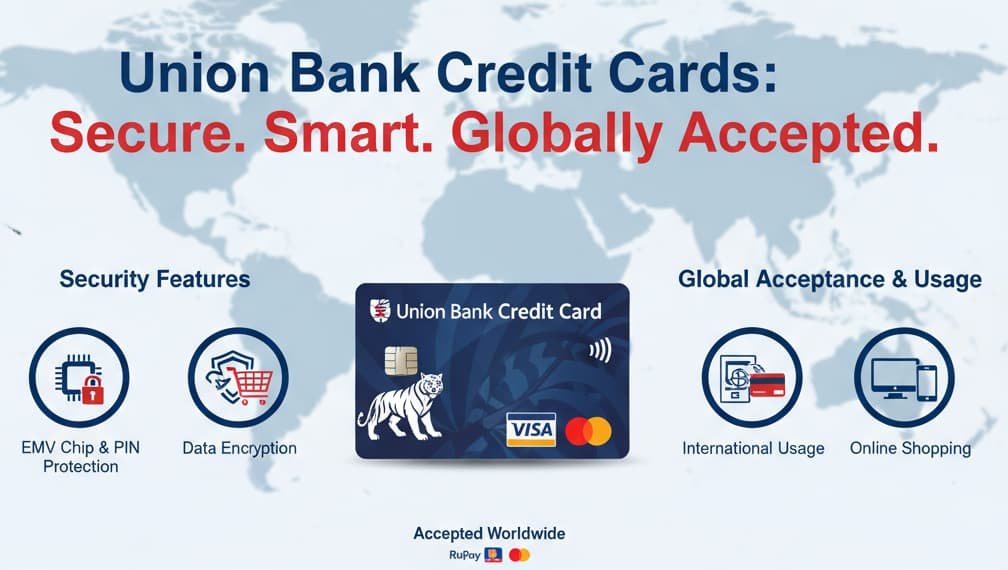 Union Bank Credit Cards:
Secure. Smart. Globally Accepted.

Security Features

EMV Chip & PIN Protection

Data Encryption

Union Bank Credit Card

VISA

Global Acceptance & Usage

International Usage

Online Shopping

Accepted Worldwide

RuPay