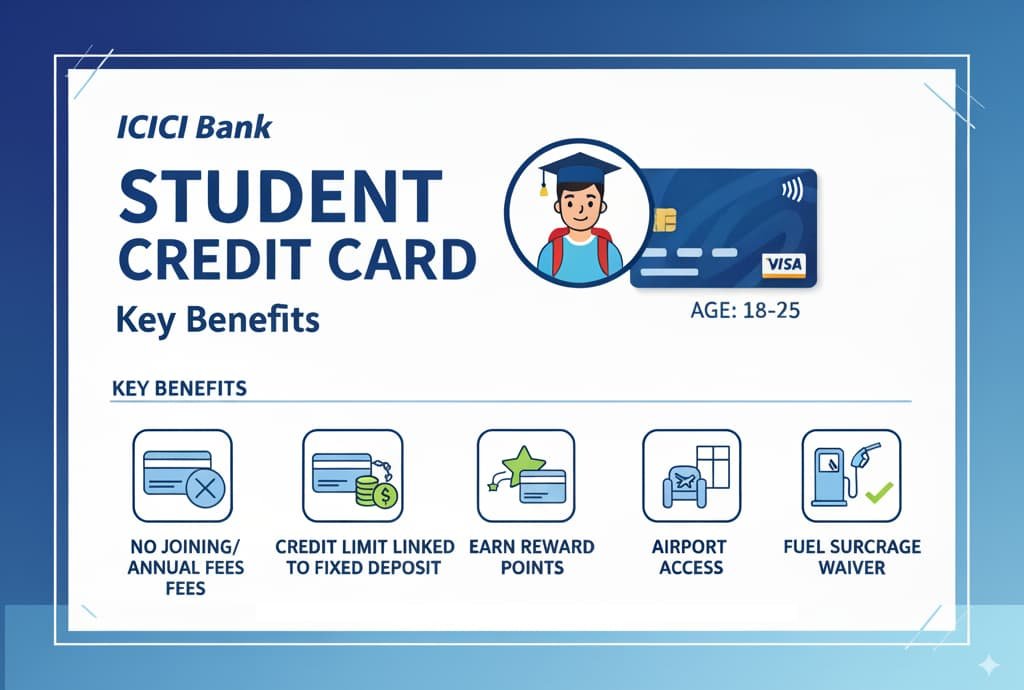 ICICI Bank

STUDENT CREDIT CARD

Key Benefits

VISA

AGE: 18-25

KEY BENEFITS

NO JOINING/ ANNUAL FEES FEES

CREDIT LIMIT LINKED TO FIXED DEPOSIT

EARN REWARD POINTS

AIRPORT ACCESS

FUEL SURCRAGE WAIVER