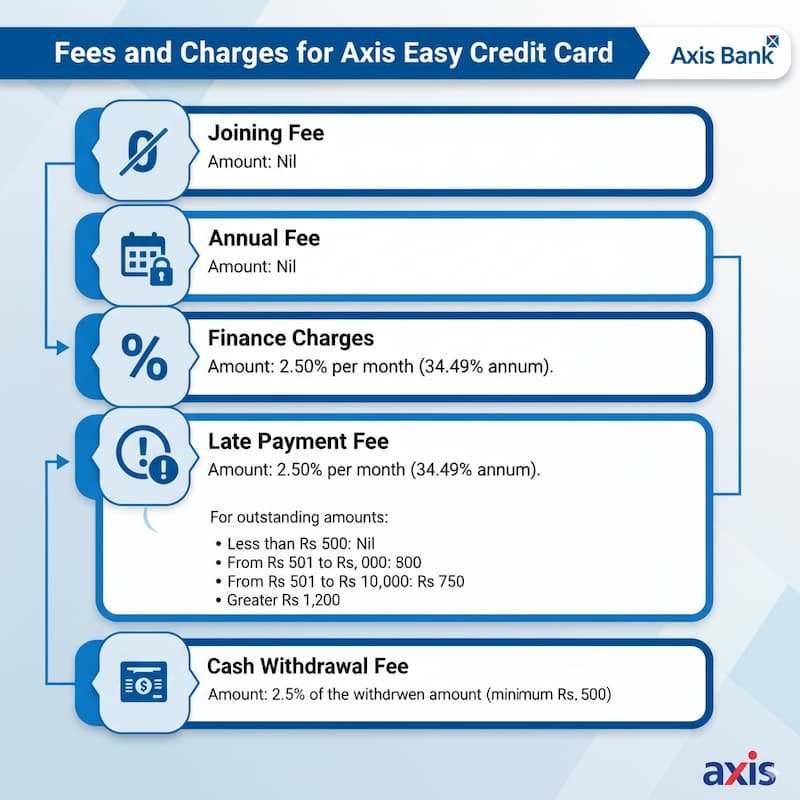 Fees and Charges for Axis Easy Credit Card

Axis Bank

Joining Fee
Amount: Nil

Annual Fee
Amount: Nil

Finance Charges
Amount: 2.50% per month (34.49% annum).

Late Payment Fee
Amount: 2.50% per month (34.49% annum).

For outstanding amounts:
• Less than Rs 500: Nil
• From Rs 501 to Rs, 000: 800
• From Rs 501 to Rs 10,000: Rs 750
• Greater Rs 1,200

Cash Withdrawal Fee
Amount: 2.5% of the withdrwen amount (minimum Rs. 500)

axis