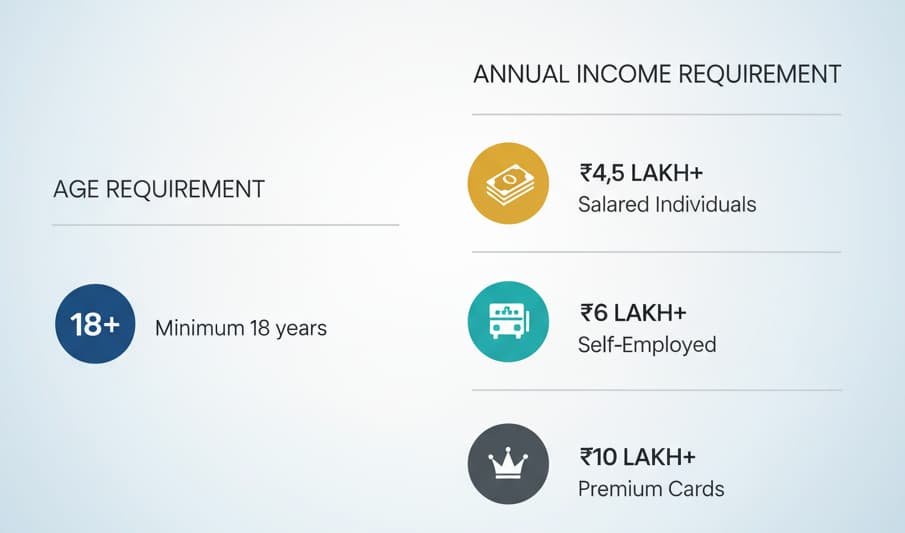 AGE REQUIREMENT

18+ Minimum 18 years

ANNUAL INCOME REQUIREMENT

₹4,5 LAKH+
Salared Individuals

₹6 LAKH+
Self-Employed

₹10 LAKH+
Premium Cards