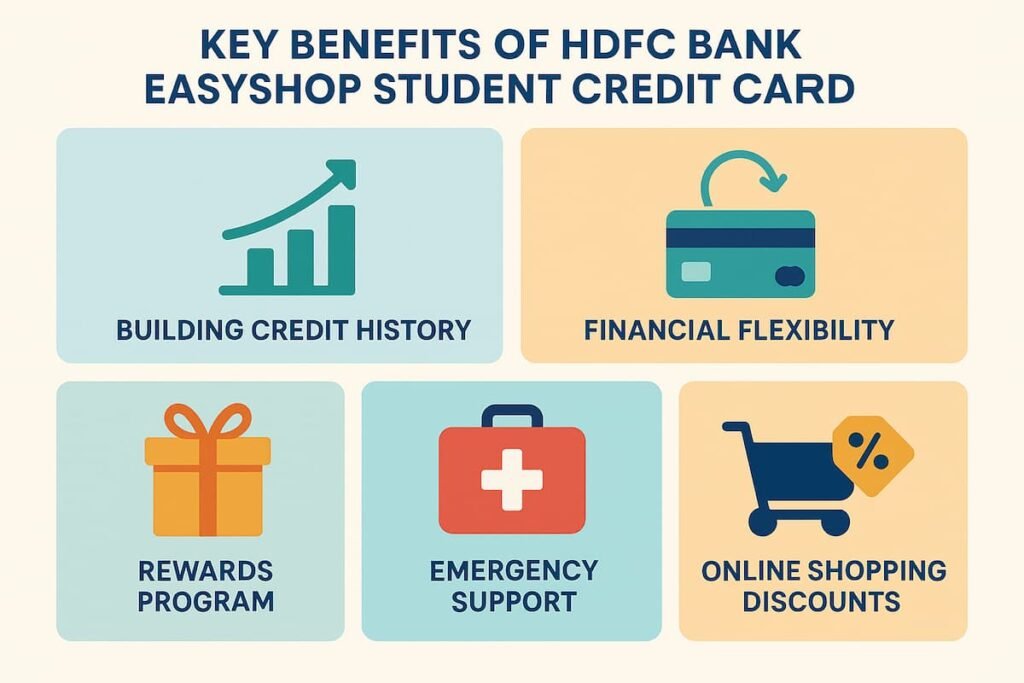 KEY BENEFITS OF HDFC BANK EASYSHOP STUDENT CREDIT CARD

BUILDING CREDIT HISTORY

FINANCIAL FLEXIBILITY

REWARDS PROGRAM

EMERGENCY SUPPORT

%

ONLINE SHOPPING DISCOUNTS